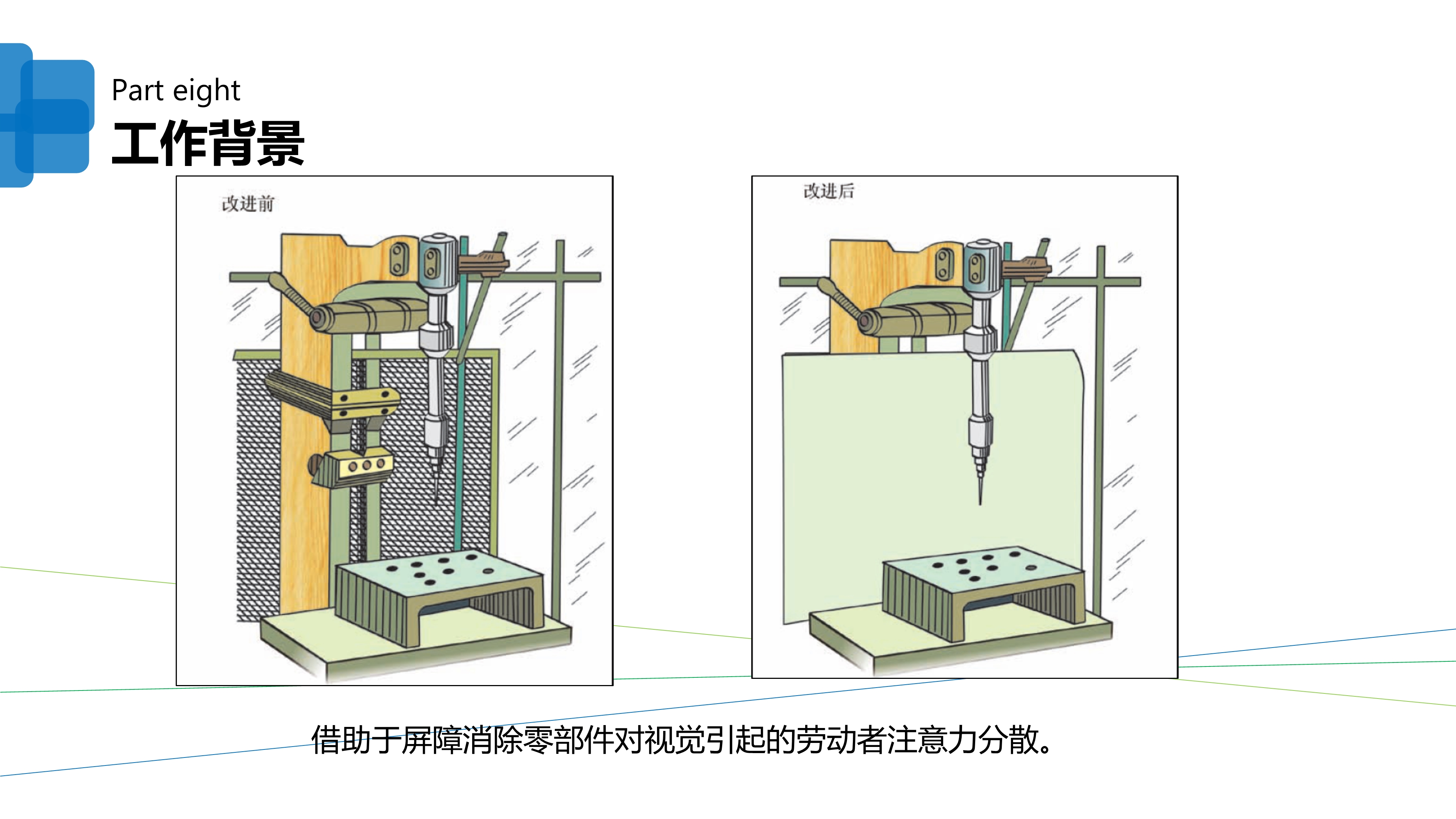 Part eight
工作背景

改进前

改进后

借助于屏障消除零部件对视觉引起的劳动者注意力分散。