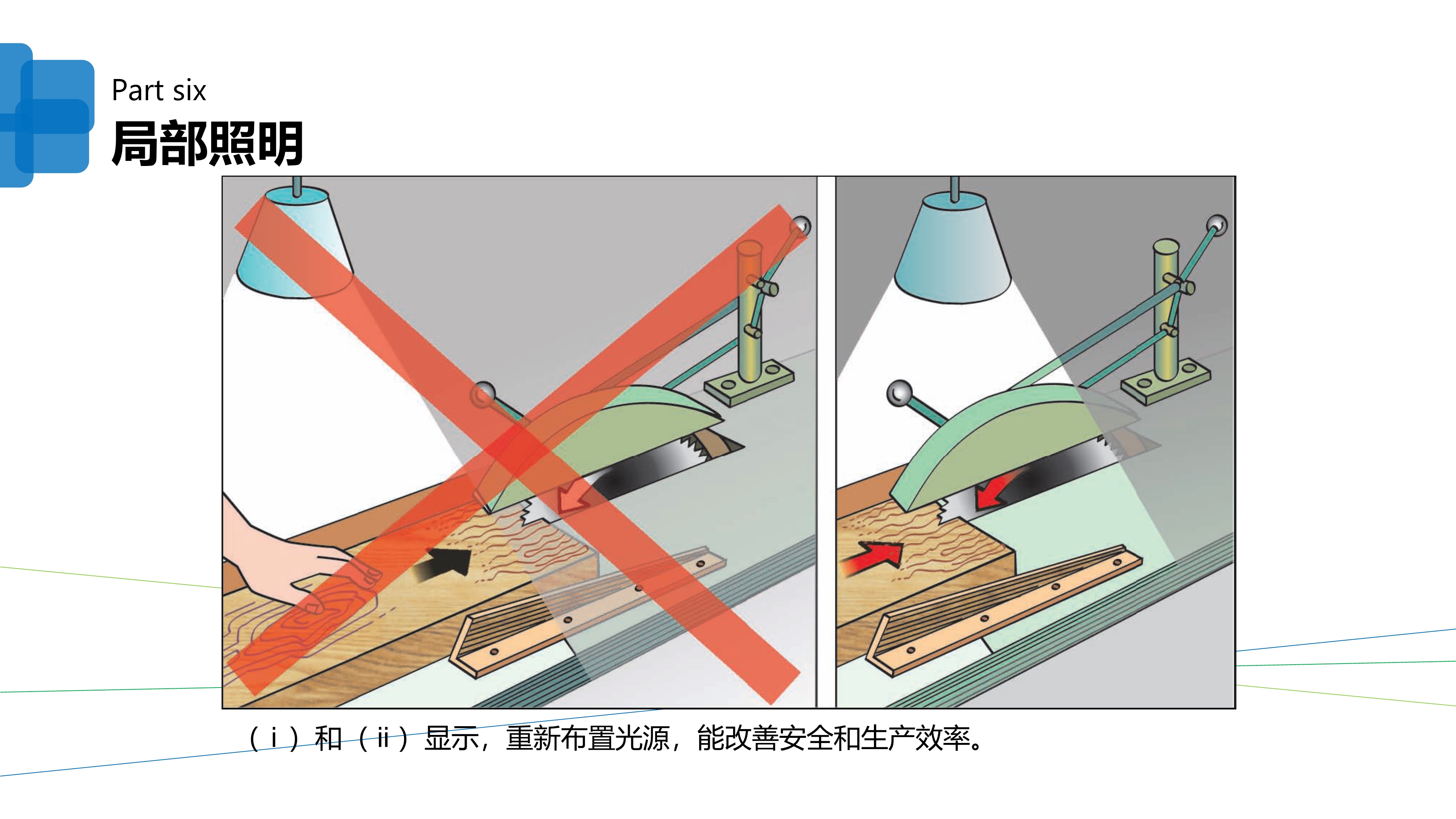 Part six
局部照明

（ i ）和（ ii ）显示，重新布置光源，能改善安全和生产效率。